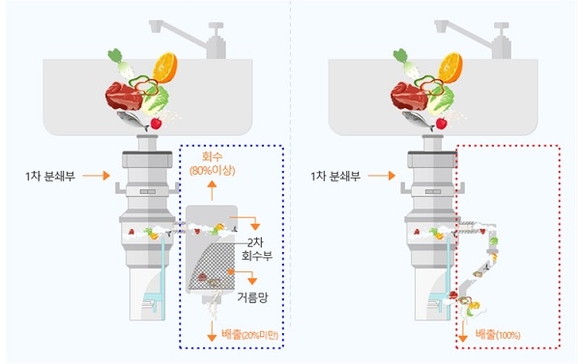 1차 분쇄부

회수
(80%이상)

2차
회수부

거름망

배출(20%미만)

1차 분쇄부

배출(100%)