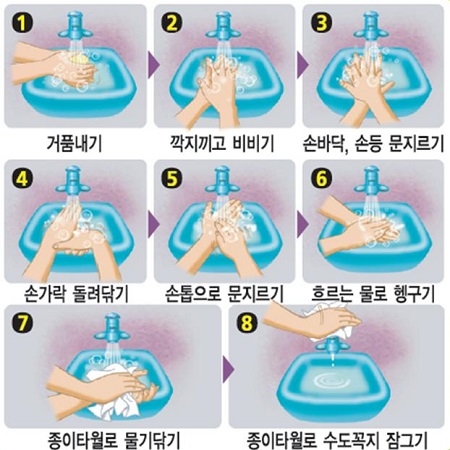 1
거품내기

2
깍지끼고 비비기

3
손바닥, 손등 문지르기

4
손가락 돌려닦기

5
손톱으로 문지르기

6
흐르는 물로 헹구기

7
종이타월로 물기닦기

8
종이타월로 수도꼭지 잠그기